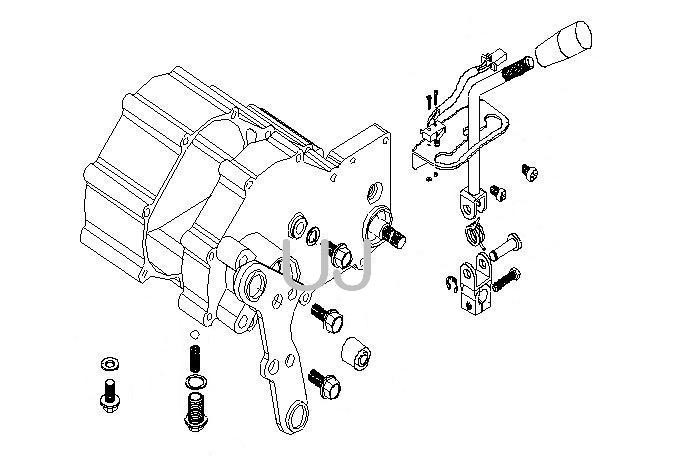 UJ