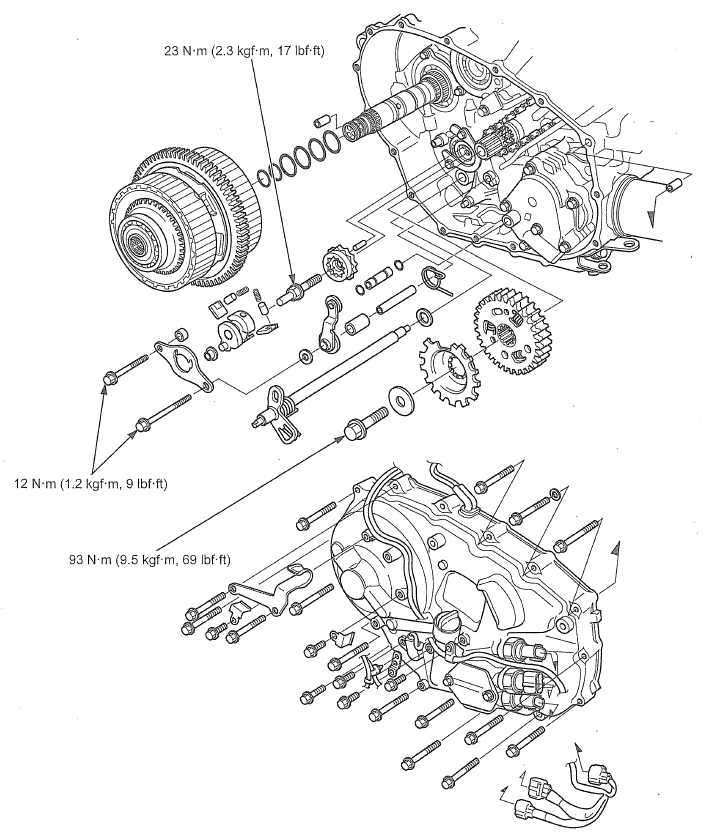 23 N·m (2.3 kgf·m, 17 lbf·ft)

12 N·m (1.2 kgf·m, 9 lbf·ft)

93 N·m (9.5 kgf·m, 69 lbf·ft)